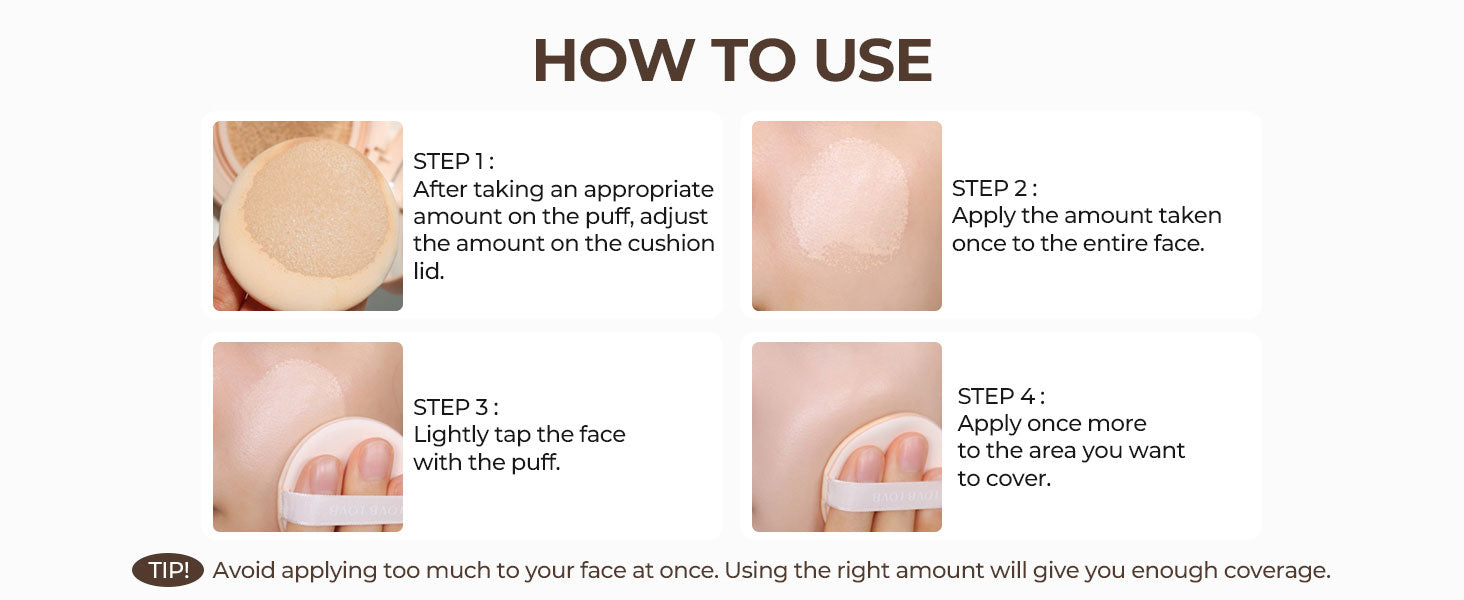 HOW TO USE

STEP 1 :
After taking an appropriate amount on the puff, adjust the amount on the cushion lid.

STEP 2 :
Apply the amount taken once to the entire face.

STEP 3 :
Lightly tap the face with the puff.

STEP 4 :
Apply once more to the area you want to cover.

TIP! Avoid applying too much to your face at once. Using the right amount will give you enough coverage.